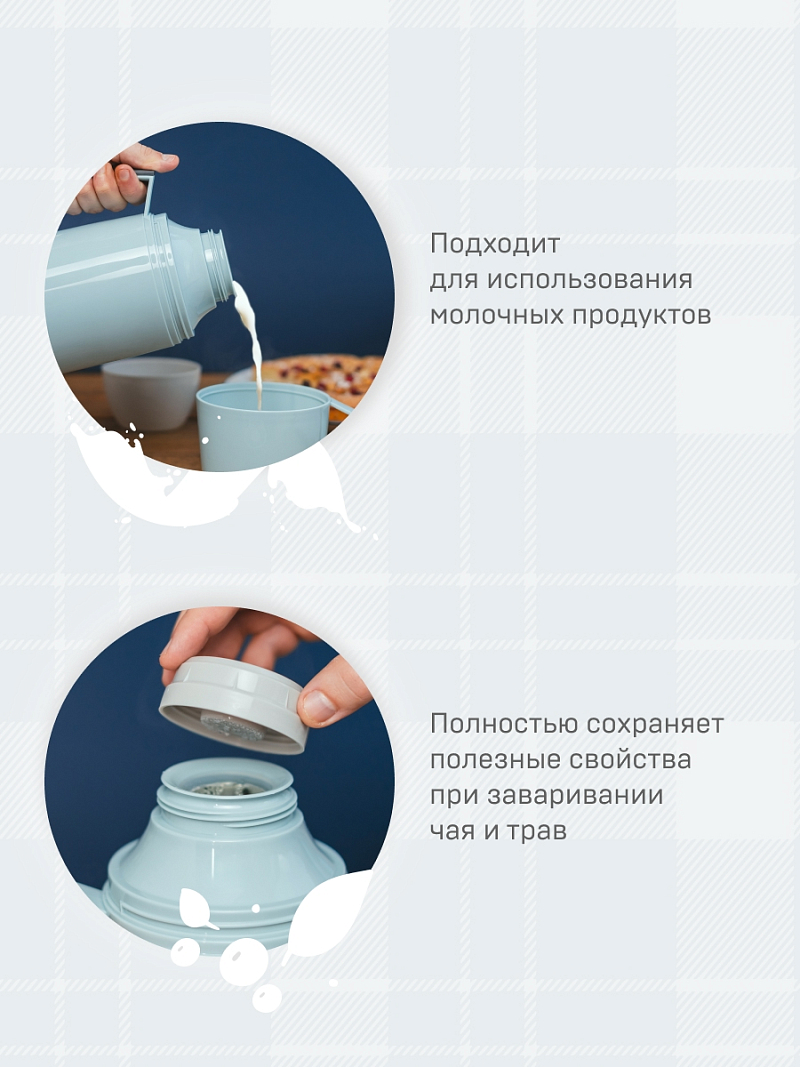 Подходит для использования молочных продуктов

Полностью сохраняет полезные свойства при заваривании чая и трав