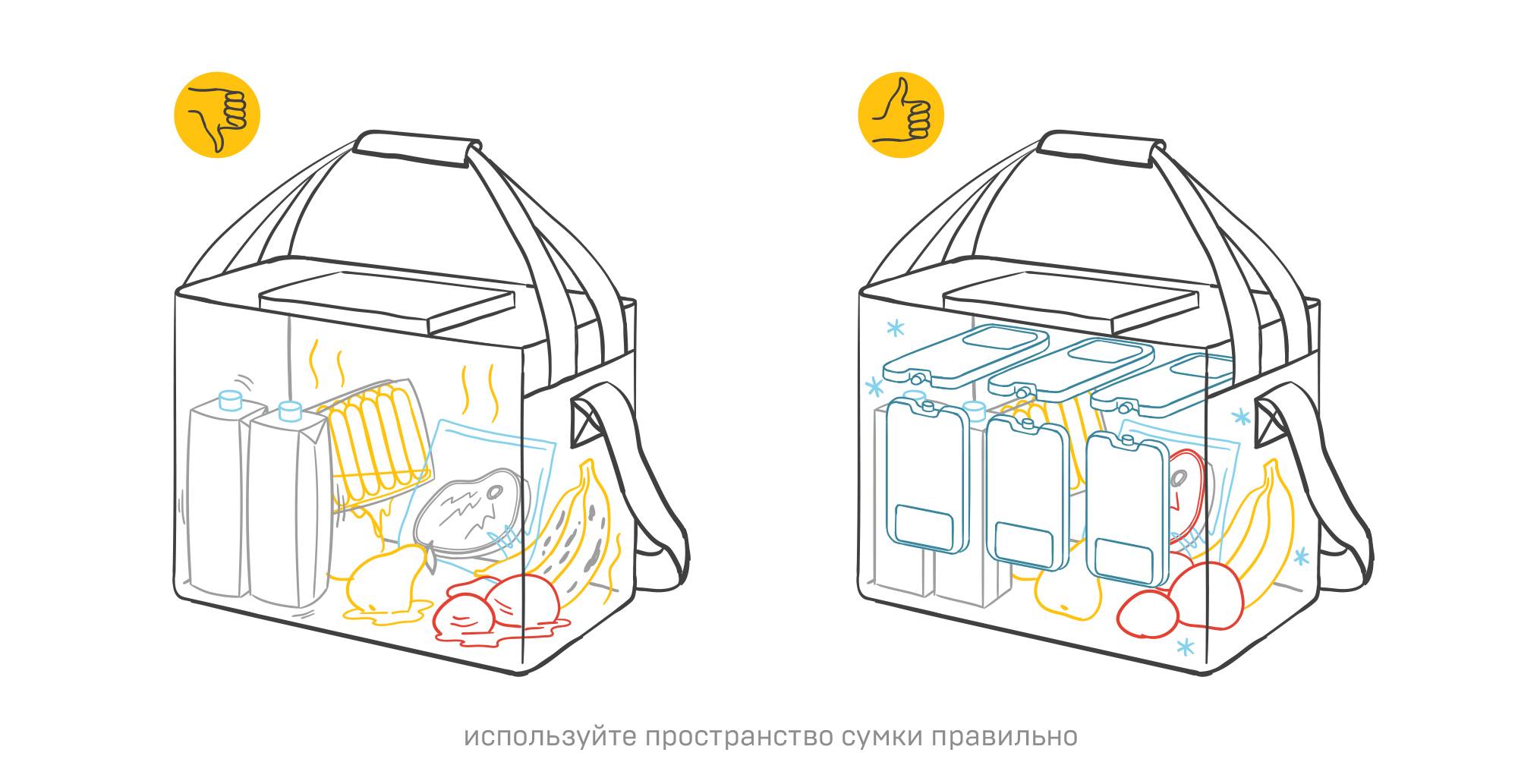 используйте пространство сумки правильно